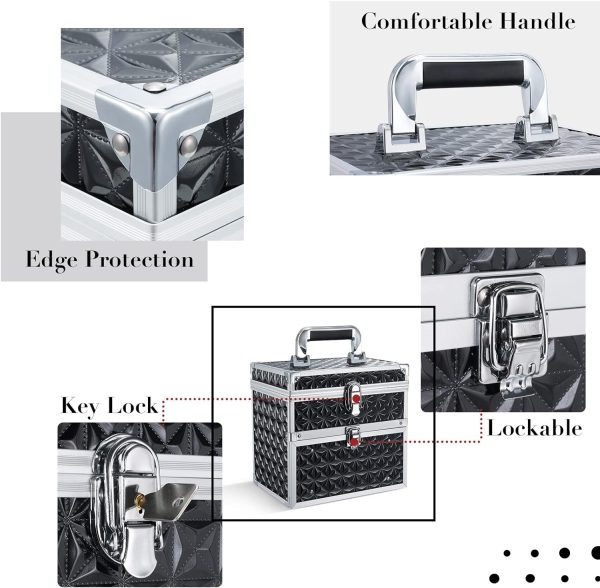 Comfortable Handle

Edge Protection

Key Lock

Lockable